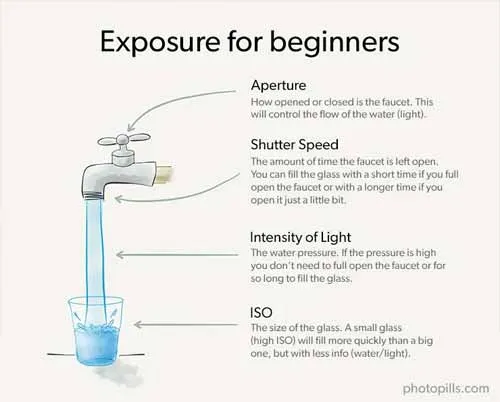 Exposure for beginners

Aperture
How opened or closed is the faucet. This will control the flow of the water (light).

Shutter Speed
The amount of time the faucet is left open. You can fill the glass with a short time if you full open the faucet or with a longer time if you open it just a little bit.

Intensity of Light
The water pressure. If the pressure is high you don't need to full open the faucet or for so long to fill the glass.

ISO
The size of the glass. A small glass (high ISO) will fill more quickly than a big one, but with less info (water/light).

photopills.com